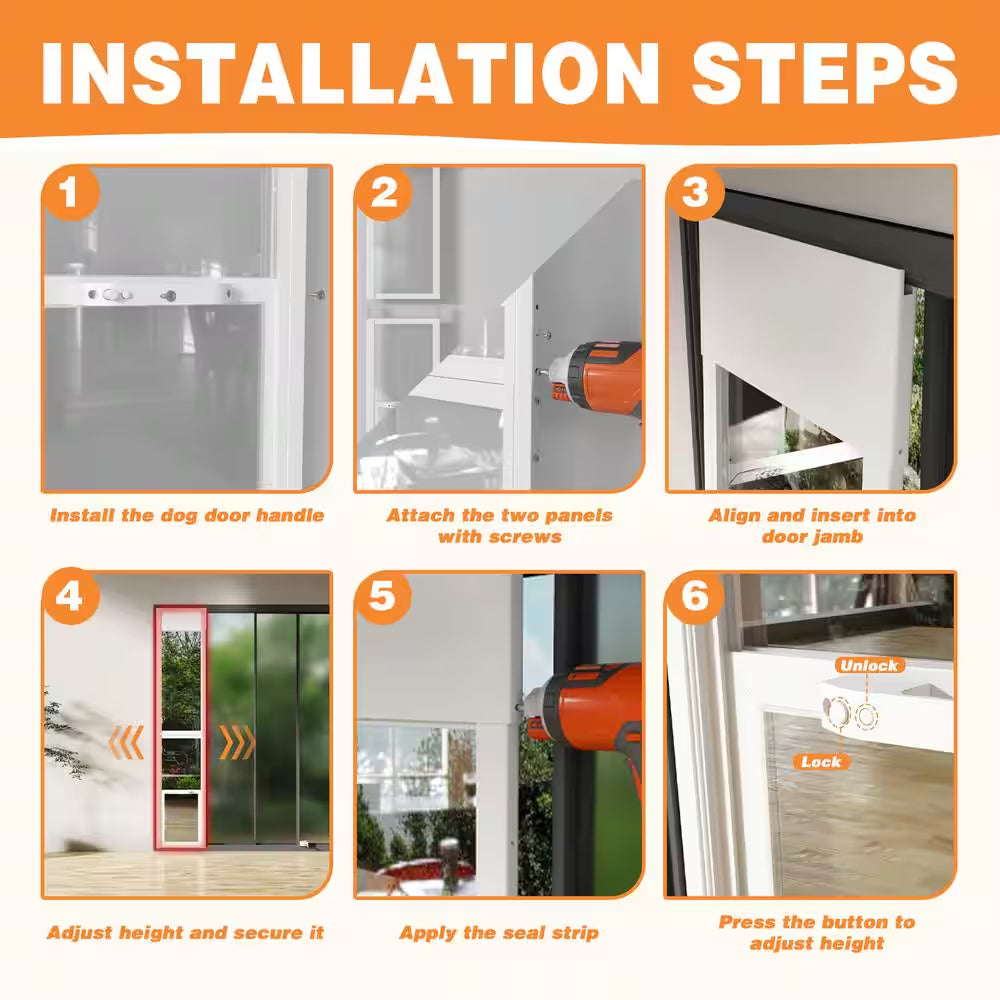 INSTALLATION STEPS

1

Install the dog door handle

2

Attach the two panels with screws

3

Align and insert into door jamb

4

Adjust height and secure it

5

Apply the seal strip

6

Unlock

Lock

Press the button to adjust height